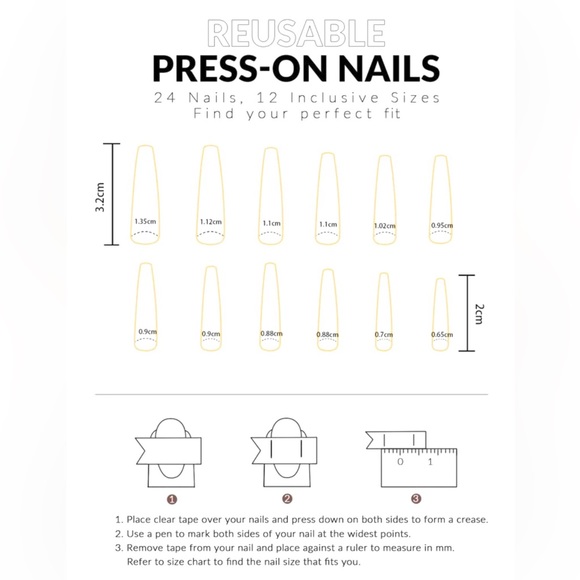 REUSABLE
PRESS-ON NAILS
24 Nails, 12 Inclusive Sizes
Find your perfect fit

3.2cm

1.35cm 1.12cm 1.1cm 1.1cm 1.02cm 0.95cm

0.9cm 0.9cm 0.88cm 0.88cm 0.7cm 0.65cm

2cm

0 1

1 2 3

1. Place clear tape over your nails and press down on both sides to form a crease.
2. Use a pen to mark both sides of your nail at the widest points.
3. Remove tape from your nail and place against a ruler to measure in mm. Refer to size chart to find the nail size that fits you.